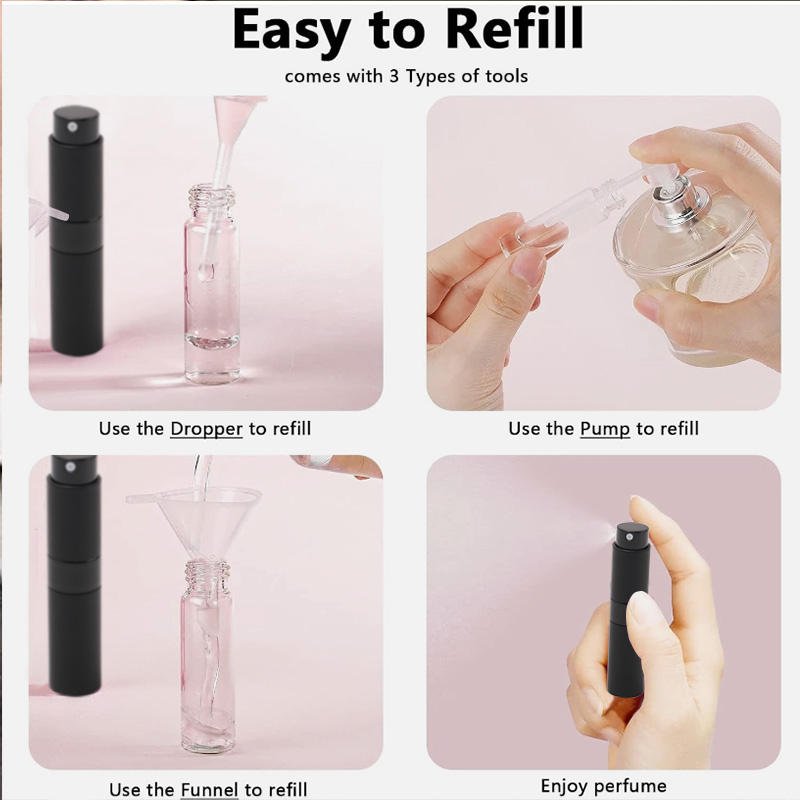 Easy to Refill

comes with 3 Types of tools

Use the Dropper to refill

Use the Pump to refill

Use the Funnel to refill

Enjoy perfume