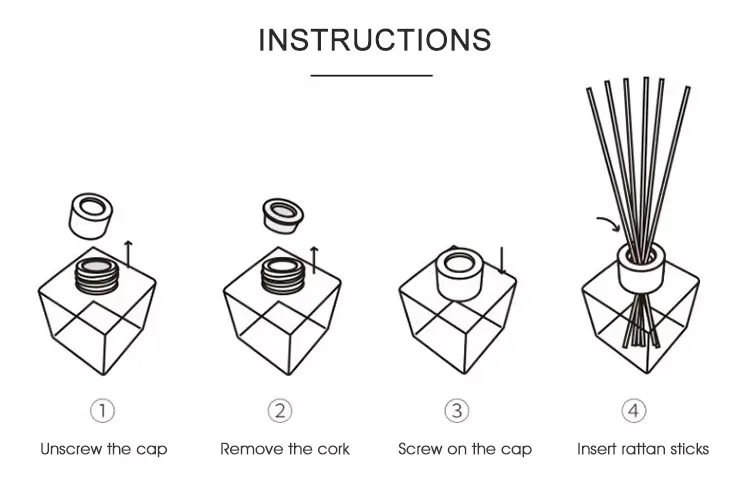 INSTRUCTIONS

①
Unscrew the cap

②
Remove the cork

③
Screw on the cap

④
Insert rattan sticks