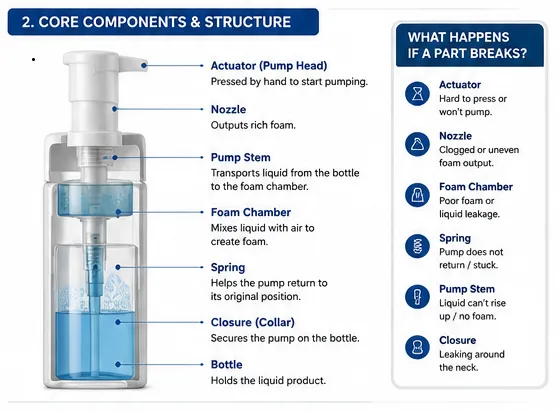 2. CORE COMPONENTS & STRUCTURE

Actuator (Pump Head)
Pressed by hand to start pumping.

Nozzle
Outputs rich foam.

Pump Stem
Transports liquid from the bottle to the foam chamber.

Foam Chamber
Mixes liquid with air to create foam.

Spring
Helps the pump return to its original position.

Closure (Collar)
Secures the pump on the bottle.

Bottle
Holds the liquid product.

WHAT HAPPENS IF A PART BREAKS?

Actuator
Hard to press or won't pump.

Nozzle
Clogged or uneven foam output.

Foam Chamber
Poor foam or liquid leakage.

Spring
Pump does not return / stuck.

Pump Stem
Liquid can't rise up / no foam.

Closure
Leaking around the neck.