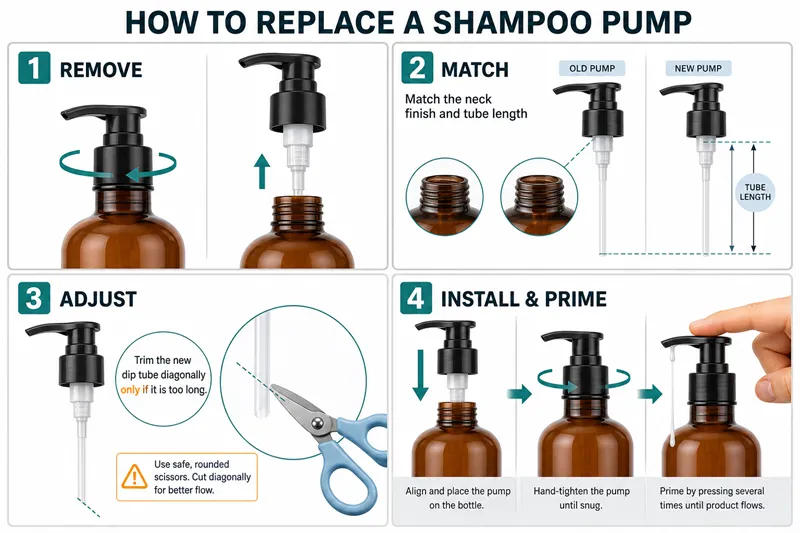 HOW TO REPLACE A SHAMPOO PUMP

1 REMOVE

2 MATCH

Match the neck finish and tube length

OLD PUMP

NEW PUMP

TUBE LENGTH

3 ADJUST

Trim the new dip tube diagonally only if it is too long.

Use safe, rounded scissors. Cut diagonally for better flow.

4 INSTALL & PRIME

Align and place the pump on the bottle.

Hand-tighten the pump until snug.

Prime by pressing several times until product flows.