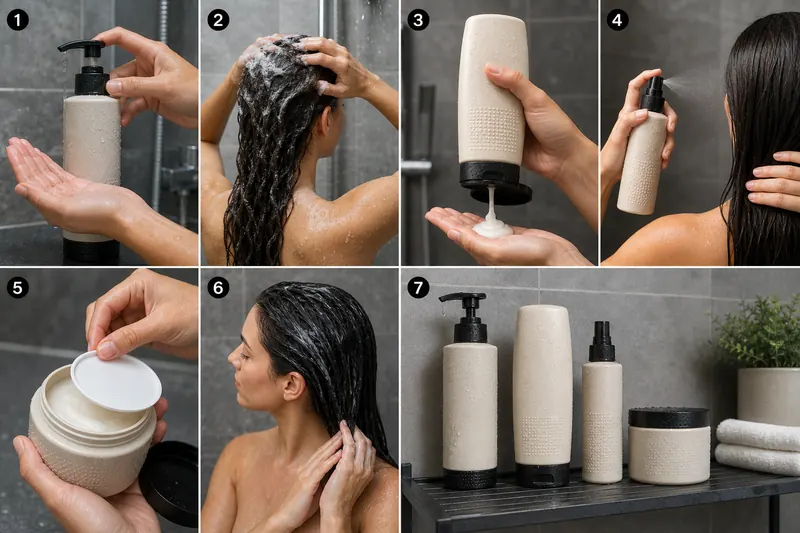 1
2
3
4
5
6
7